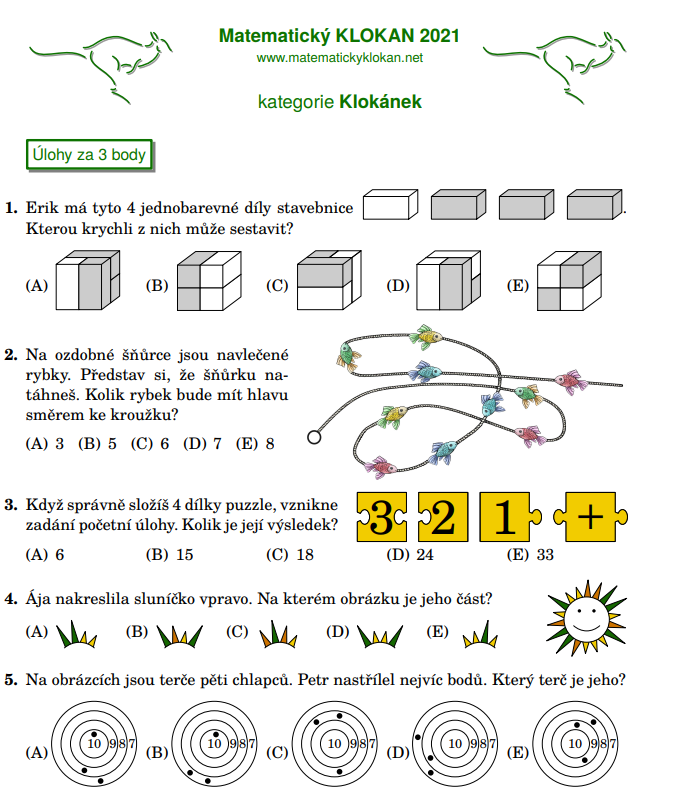 Matematický KLOKAN 2021
www.matematickyklokan.net

kategorie Klokánek

Úlohy za 3 body

1. Erik má tyto 4 jednobarevné díly stavebnice . Kterou krychli z nich může sestavit?

(A) (B) (C) (D) (E)

2. Na ozdobné šňůrce jsou navlečené rybky. Představ si, že šňůrku natáhneš. Kolik rybek bude mít hlavu směrem ke kroužku?

(A) 3 (B) 5 (C) 6 (D) 7 (E) 8

3. Když správně složíš 4 dílky puzzle, vznikne zadání početní úlohy. Kolik je její výsledek?

3 2 1 +

(A) 6 (B) 15 (C) 18 (D) 24 (E) 33

4. Ája nakreslila sluníčko vpravo. Na kterém obrázku je jeho část?

(A) (B) (C) (D) (E)

5. Na obrázcích jsou terče pěti chlapců. Petr nastřílel nejvíc bodů. Který terč je jeho?

(A) 10 9 8 7 (B) 10 9 8 7 (C) 10 9 8 7 (D) 10 9 8 7 (E) 10 9 8 7